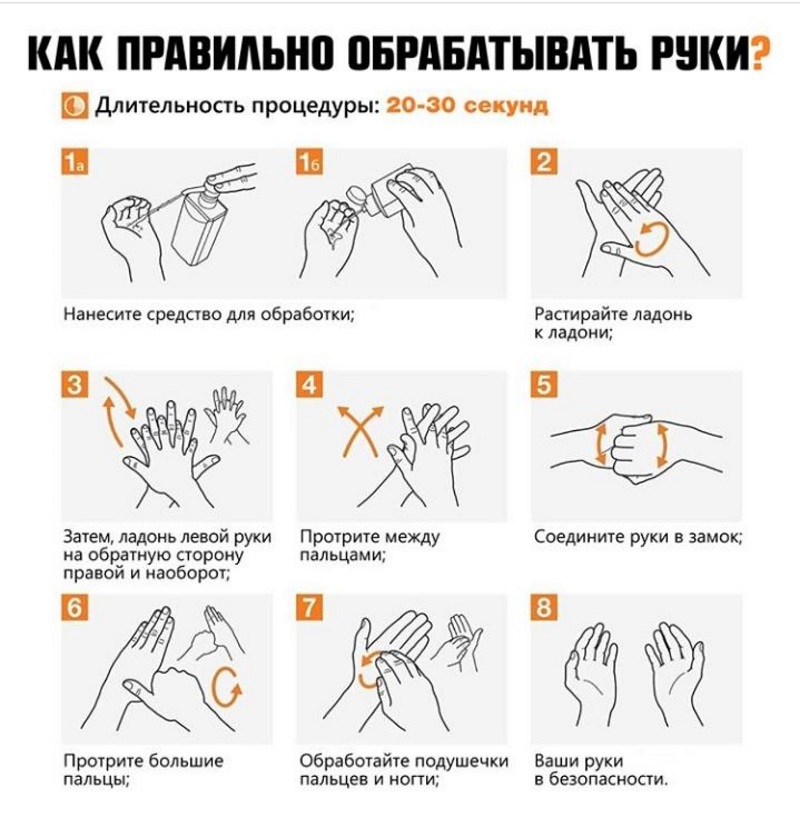 КАК ПРАВИЛЬНО ОБРАБАТЫВАТЬ РУКИ?

Длительность процедуры: 20-30 секунд

1а

1б

Нанесите средство для обработки;

2

Растирайте ладонь к ладони;

3

Затем, ладонь левой руки на обратную сторону правой и наоборот;

4

Протрите между пальцами;

5

Соедините руки в замок;

6

Протрите большие пальцы;

7

Обработайте подушечки пальцев и ногти;

8

Ваши руки в безопасности.